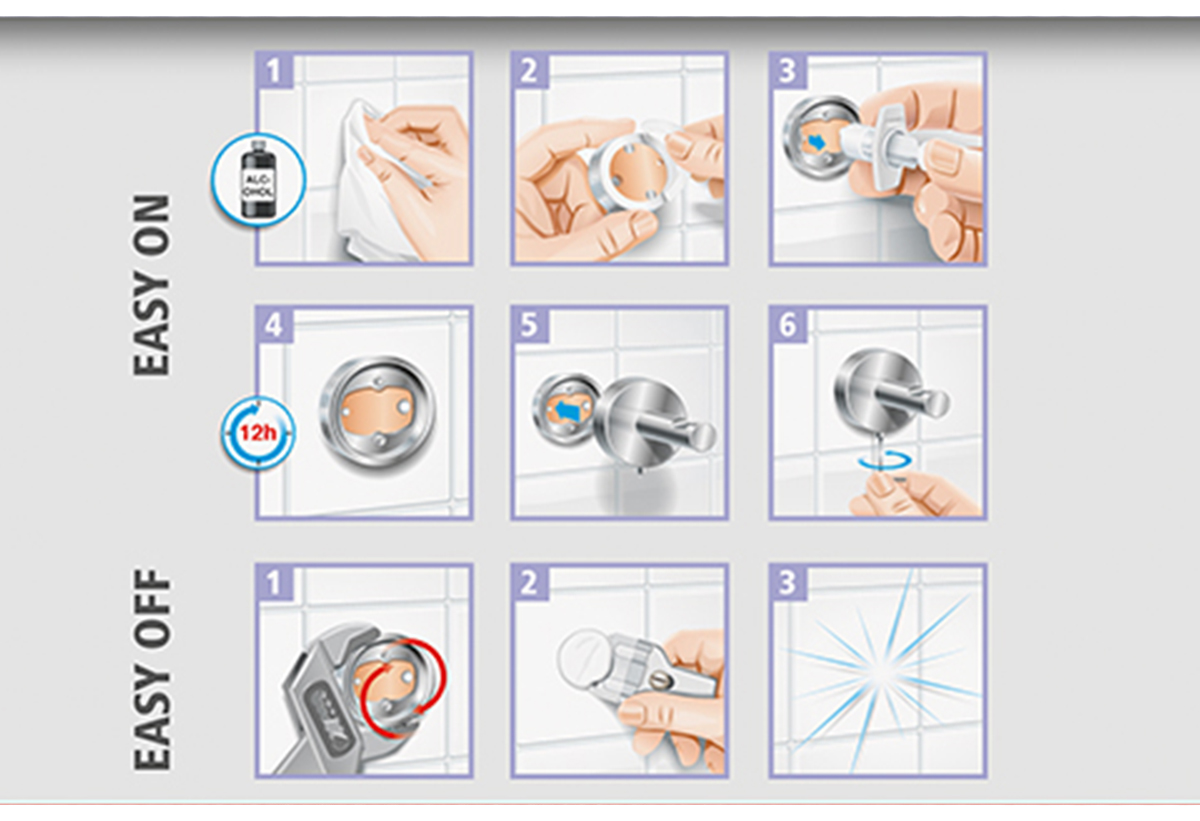 EASY ON

1

ALC-OHOL

2

3

4

12h

5

6

EASY OFF

1

2

3